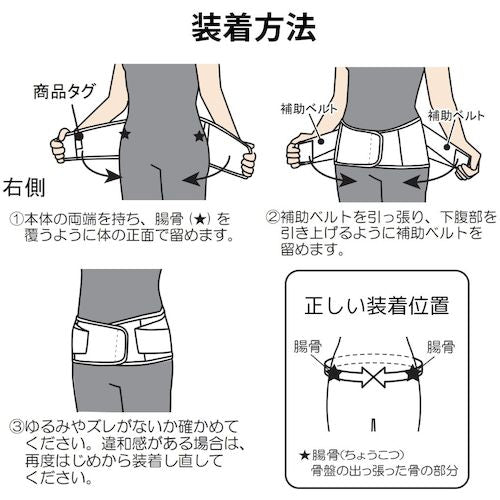 装着方法

商品タグ

右側

①本体の両端を持ち、腸骨（★）を覆うように体の正面で留めます。

補助ベルト

補助ベルト

②補助ベルトを引っ張り、下腹部を引き上げるように補助ベルトを留めます。

③ゆるみやズレがないか確かめてください。違和感がある場合は、再度はじめから装着し直してください。

正しい装着位置

腸骨

腸骨

★腸骨（ちょうこつ）
骨盤の出っ張った骨の部分