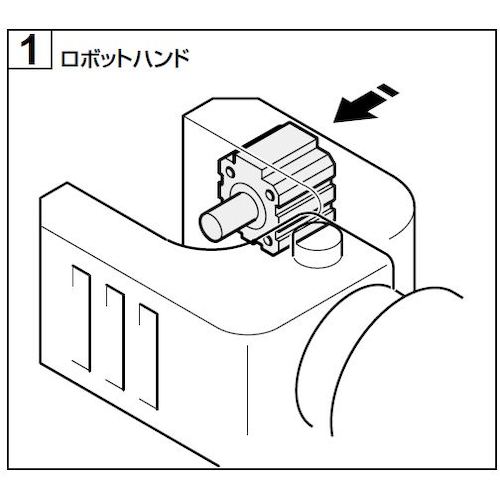 1 ロボットハンド