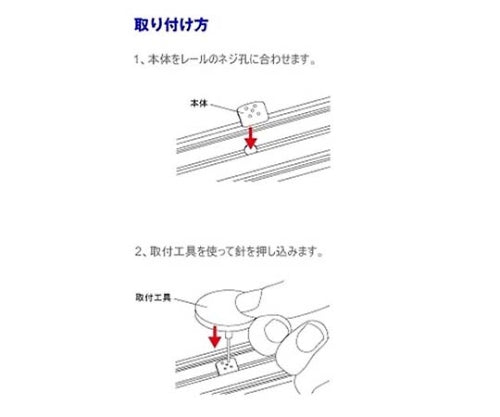 取り付け方

1、本体をレールのネジ孔に合わせます。

本体

2、取付工具を使って針を押し込みます。

取付工具