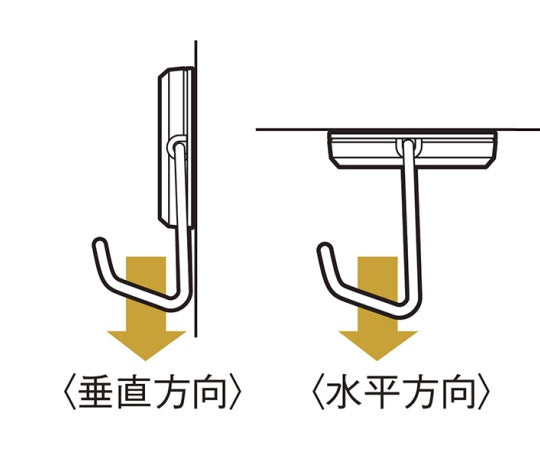 〈垂直方向〉

〈水平方向〉