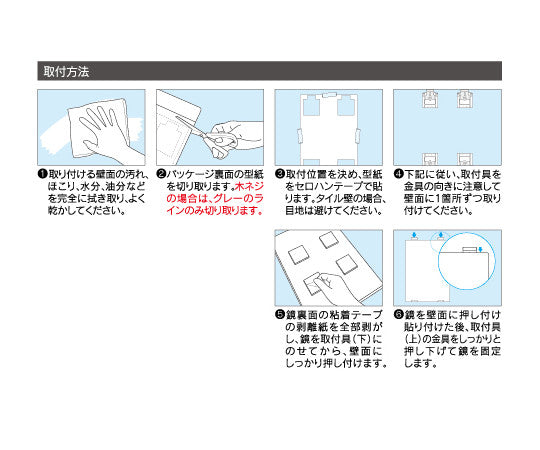 取付方法

❶取り付ける壁面の汚れ、ほこり、水分、油分などを完全に拭き取り、よく乾かしてください。

❷パッケージ裏面の型紙を切り取ります。木ネジの場合は、グレーのラインのみ切り取ります。

❸取付位置を決め、型紙をセロハンテープで貼ります。タイル壁の場合、目地は避けてください。

❹下記に従い、取付具を金具の向きに注意して壁面に1箇所ずつ取り付けてください。

❺鏡裏面の粘着テープの剥離紙を全部剥がし、鏡を取付具（下）にのせてから、壁面にしっかり押し付けます。

❻鏡を壁面に押し付け貼り付けた後、取付具（上）の金具をしっかりと押し下げて鏡を固定します。