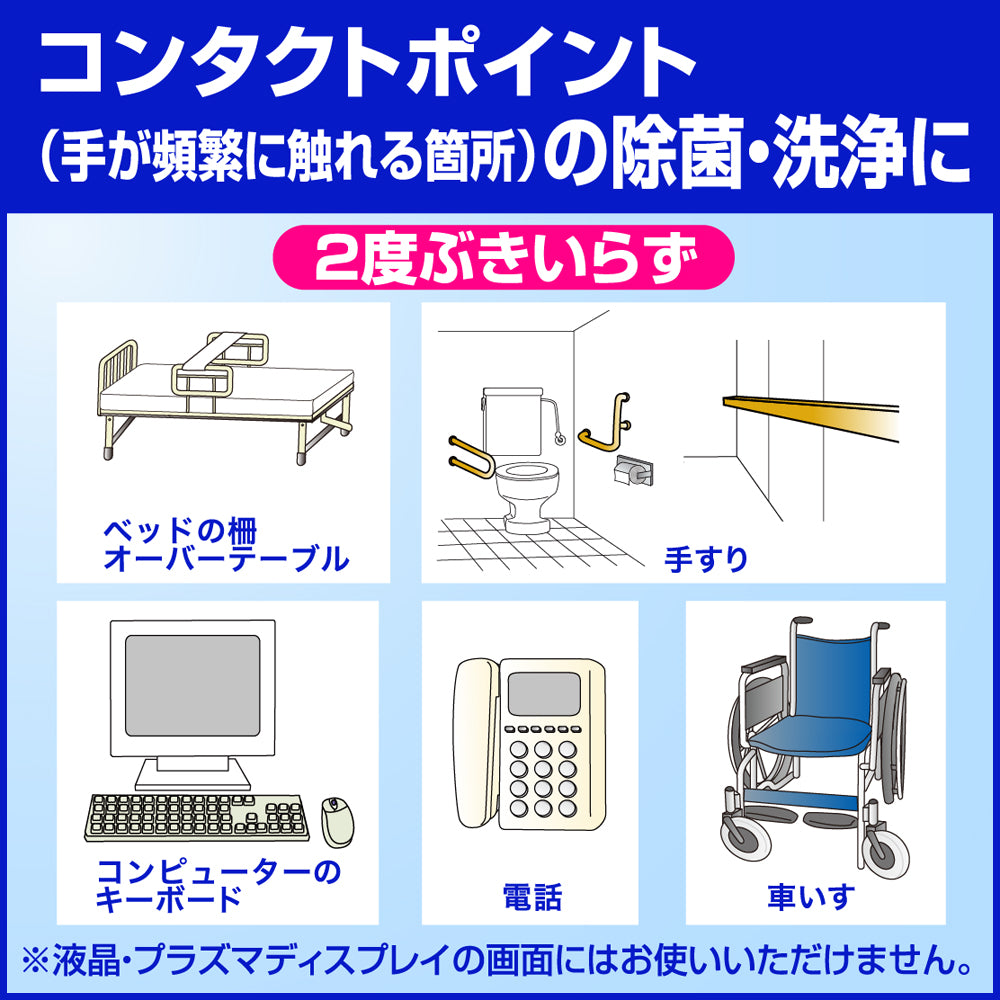 コンタクトポイント
(手が頻繁に触れる箇所)の除菌・洗浄に

2度ぶきいらず

ベッドの柵
オーバーテーブル

手すり

コンピューターの
キーボード

電話

車いす

※液晶・プラズマディスプレイの画面にはお使いいただけません。