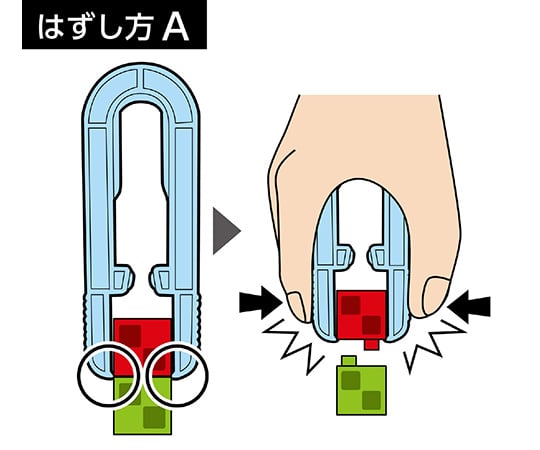 はずし方 A