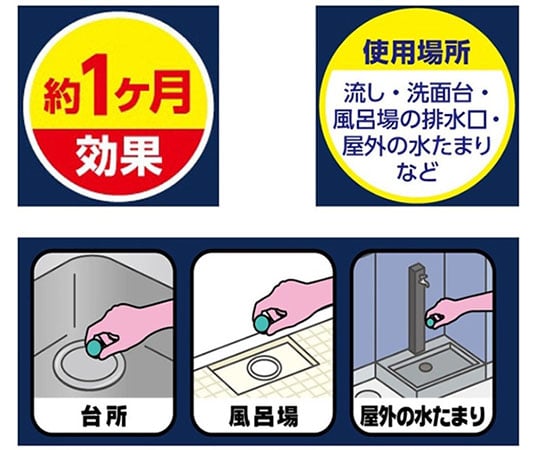 約1ヶ月
効果

使用場所
流し・洗面台・風呂場の排水口・屋外の水たまりなど

台所

風呂場

屋外の水たまり