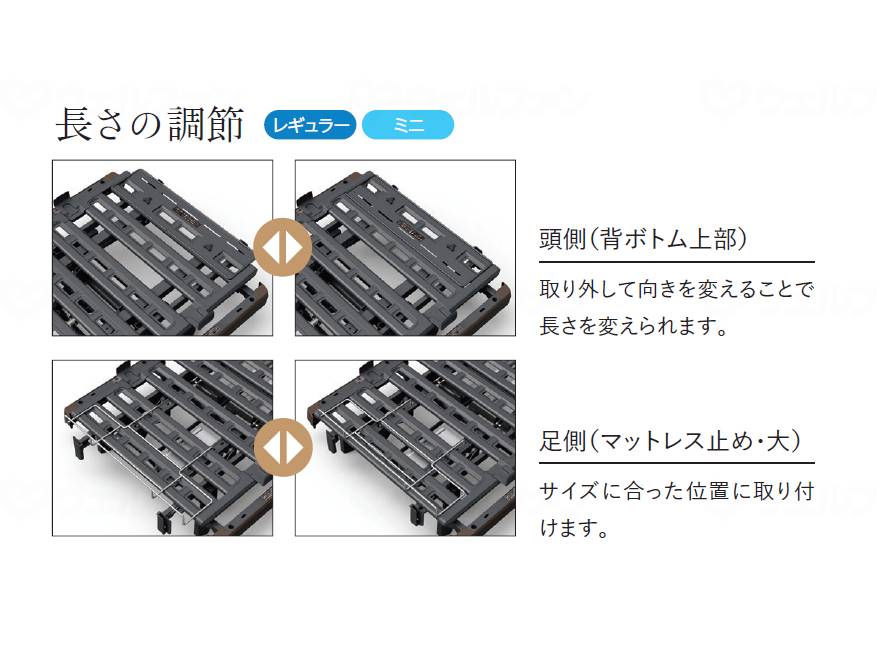 長さの調節 レギュラー ミニ

頭側(背ボトム上部)

取り外して向きを変えることで長さを変えられます。

足側(マットレス止め・大)

サイズに合った位置に取り付けます。