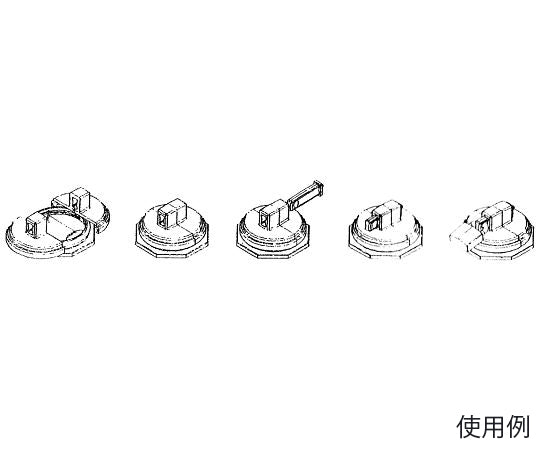 使用例