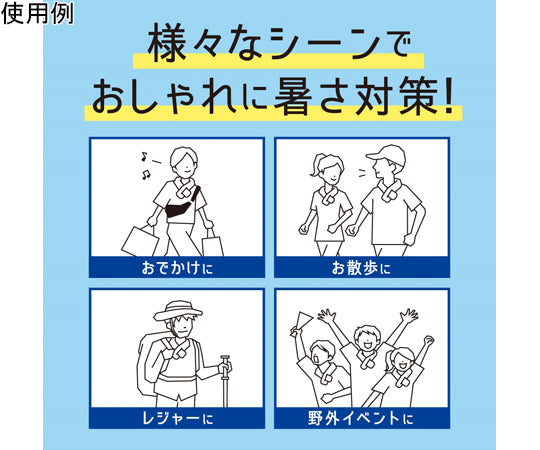 使用例

様々なシーンで
おしゃれに暑さ対策!

おでかけに

お散歩に

レジャーに

野外イベントに