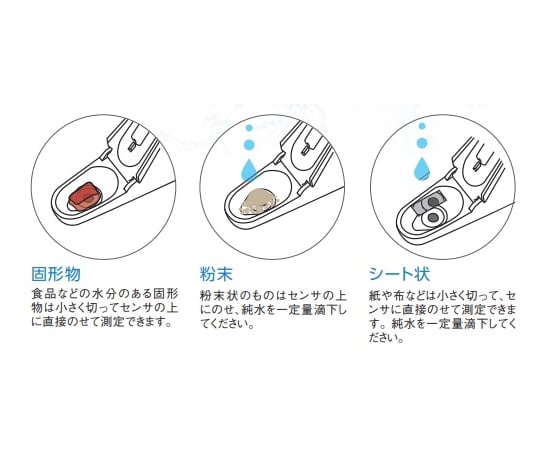 固形物

食品などの水分のある固形物は小さく切ってセンサの上に直接のせて測定できます。

粉末

粉末状のものはセンサの上にのせ、純水を一定量滴下してください。

シート状

紙や布などは小さく切って、センサに直接のせて測定できます。純水を一定量滴下してください。