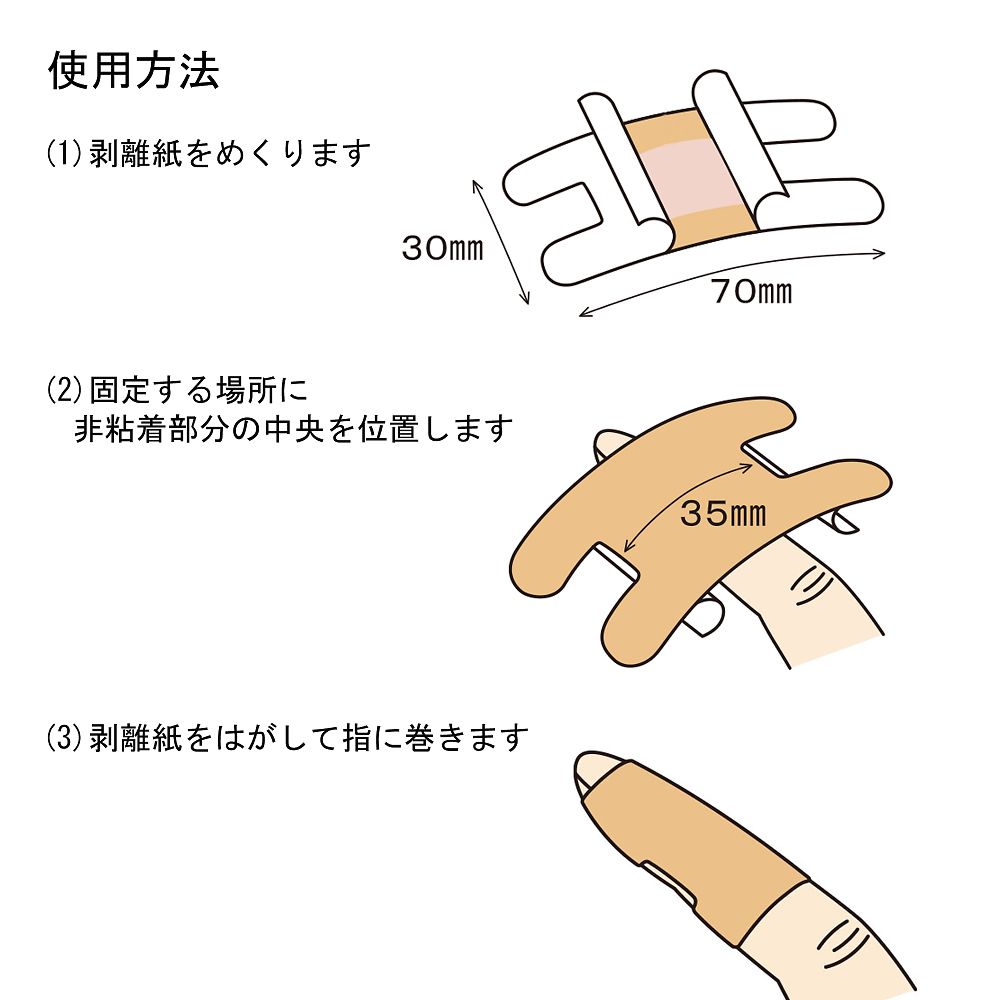 使用方法

(1) 剥離紙をめくります

30㎜

70㎜

(2) 固定する場所に
非粘着部分の中央を位置します

35㎜

(3) 剥離紙をはがして指に巻きます