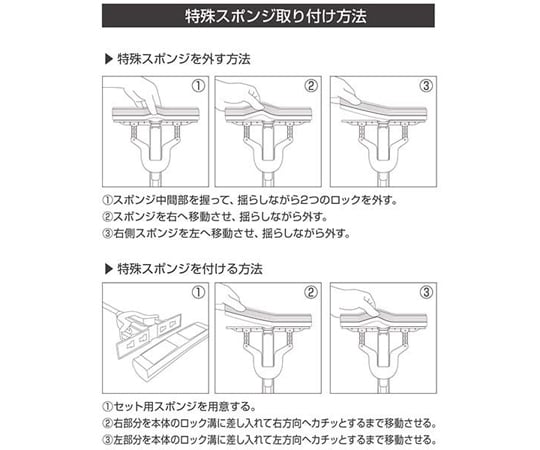 特殊スポンジ取り付け方法

▶ 特殊スポンジを外す方法

①

②

③

①スポンジ中間部を握って、揺らしながら2つのロックを外す。
②スポンジを右へ移動させ、揺らしながら外す。
③右側スポンジを左へ移動させ、揺らしながら外す。

▶ 特殊スポンジを付ける方法

①

②

③

①セット用スポンジを用意する。
②右部分を本体のロック溝に差し入れて右方向へカチッとするまで移動させる。
③左部分を本体のロック溝に差し入れて左方向へカチッとするまで移動させる。