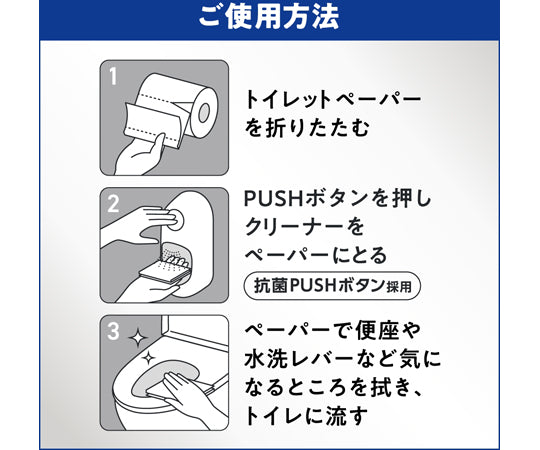 ご使用方法

1

トイレットペーパーを折りたたむ

2

PUSHボタンを押しクリーナーをペーパーにとる

抗菌PUSHボタン採用

3

ペーパーで便座や水洗レバーなど気になるところを拭き、トイレに流す