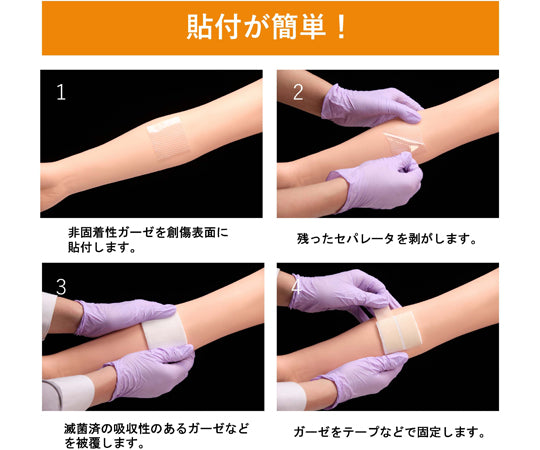 貼付が簡単！

1

非固着性ガーゼを創傷表面に貼付します。

2

残ったセパレータを剥がします。

3

滅菌済の吸収性のあるガーゼなどを被覆します。

4

ガーゼをテープなどで固定します。