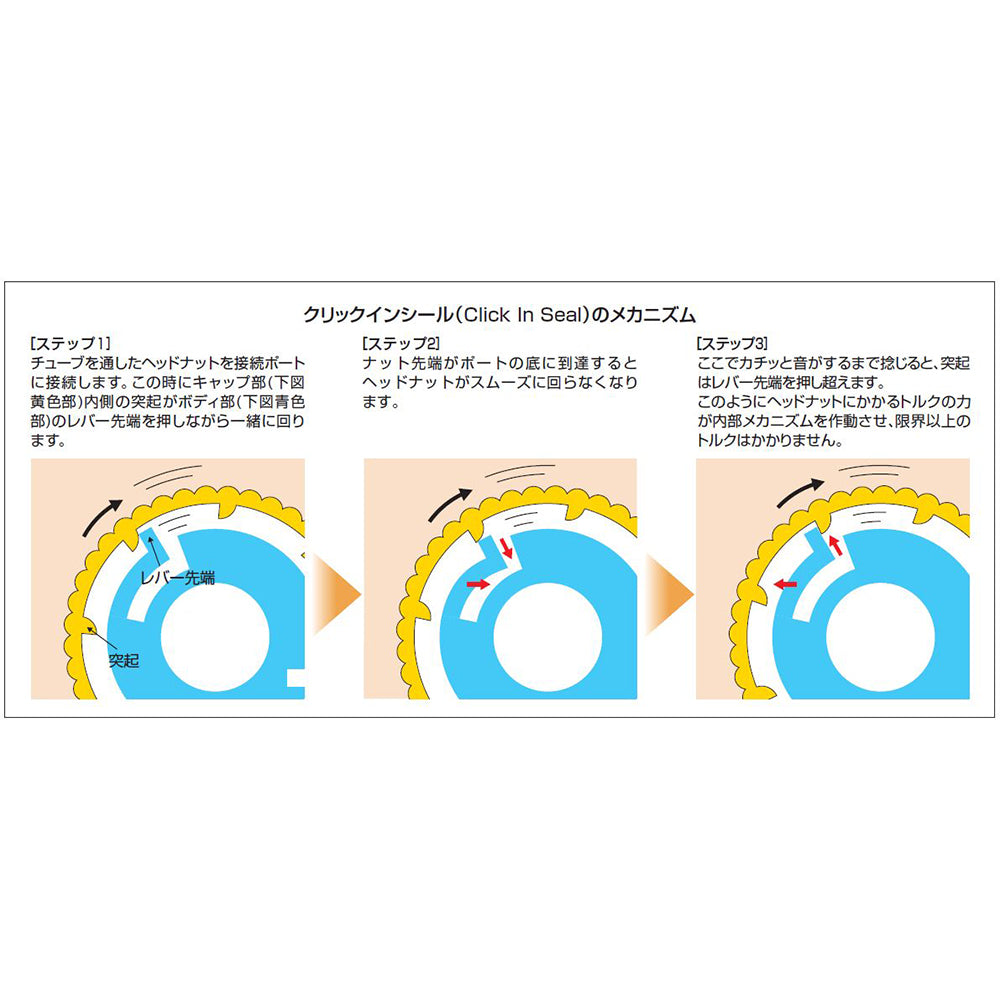 クリックインシール（Click In Seal）のメカニズム

［ステップ1］
チューブを通したヘッドナットを接続ポートに接続します。この時にキャップ部（下図黄色部）内側の突起がボディ部（下図青色部）のレバー先端を押しながら一緒に回ります。

レバー先端

突起

［ステップ2］
ナット先端がポートの底に到達するとヘッドナットがスムーズに回らなくなります。

［ステップ3］
ここでカチッと音がするまで捻じると、突起はレバー先端を押し超えます。
このようにヘッドナットにかかるトルクの力が内部メカニズムを作動させ、限界以上のトルクはかかりません。