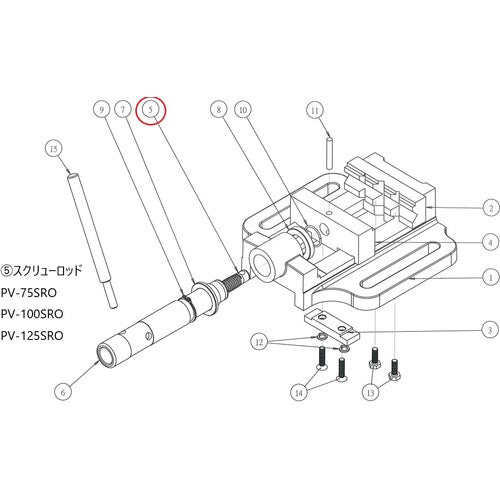 9
7
5
8
10
11
15
2
4
1
3
12
14
13
6

⑤スクリューロッド
PV-75SRO
PV-100SRO
PV-125SRO