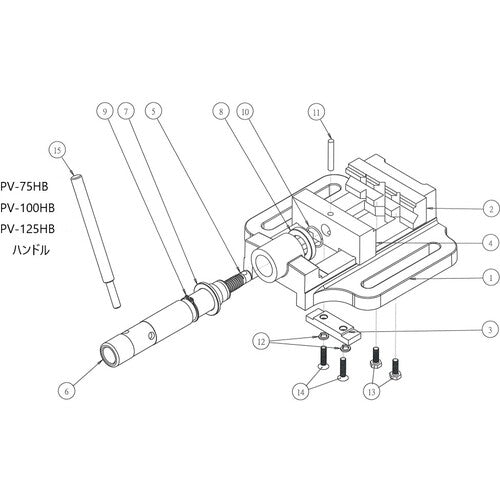 9
7
5
8
10
11
15
PV-75HB
PV-100HB
PV-125HB
ハンドル
2
4
1
3
12
6
14
13