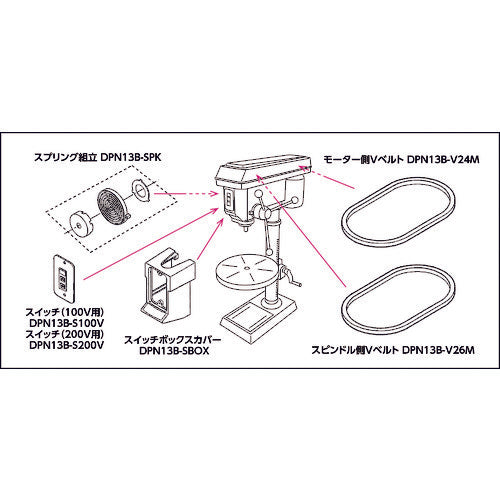 スプリング組立 DPN13B-SPK

モーター側Vベルト DPN13B-V24M

スイッチ（100V用）
DPN13B-S100V
スイッチ（200V用）
DPN13B-S200V

スイッチボックスカバー
DPN13B-SBOX

スピンドル側Vベルト DPN13B-V26M