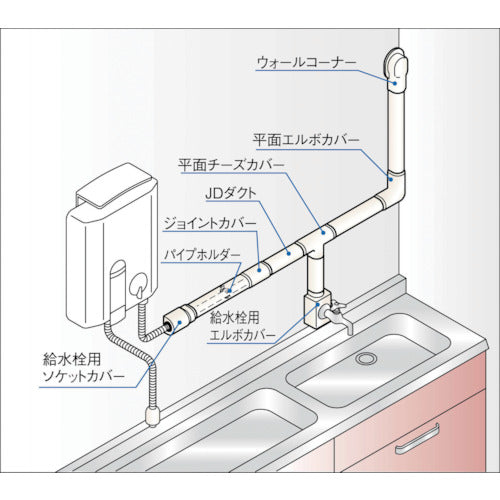 ウォールコーナー

平面エルボカバー

平面チーズカバー

JDダクト

ジョイントカバー

パイプホルダー

給水栓用
エルボカバー

給水栓用
ソケットカバー