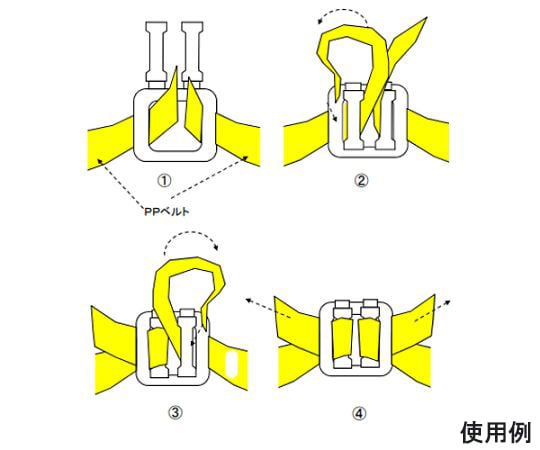 ①

②

PPベルト

③

④

使用例