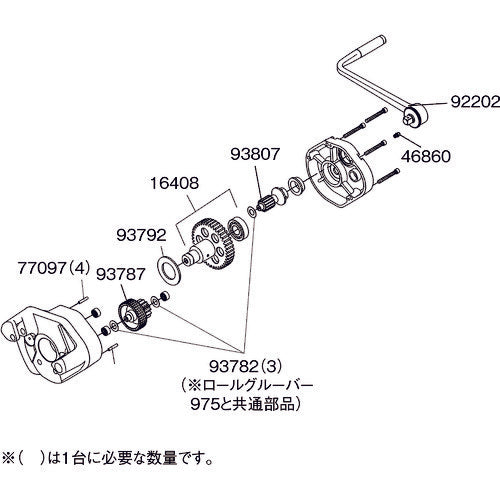 92202

46860

93807

16408

93792

77097(4)

93787

93782(3)
(※ロールグルーバー
975と共通部品)

※(　)は1台に必要な数量です。