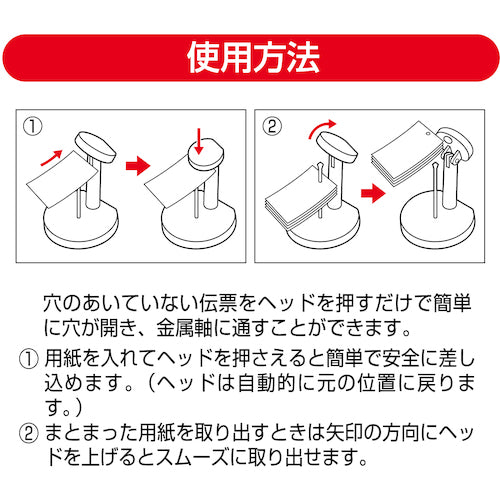 使用方法

①

②

穴のあいていない伝票をヘッドを押すだけで簡単に穴が開き、金属軸に通すことができます。

① 用紙を入れてヘッドを押さえると簡単で安全に差し込めます。（ヘッドは自動的に元の位置に戻ります。）

② まとまった用紙を取り出すときは矢印の方向にヘッドを上げるとスムーズに取り出せます。