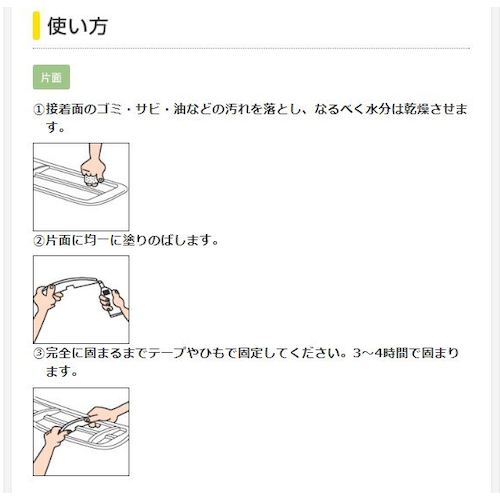 使い方

片面

①接着面のゴミ・サビ・油などの汚れを落とし、なるべく水分は乾燥させます。

②片面に均一に塗りのばします。

③完全に固まるまでテープやひもで固定してください。3～4時間で固まります。