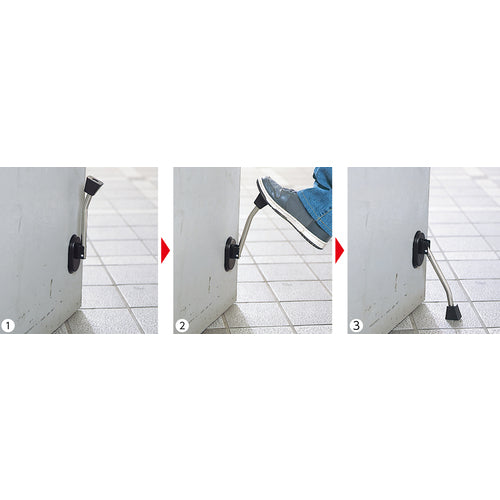 1

2

3