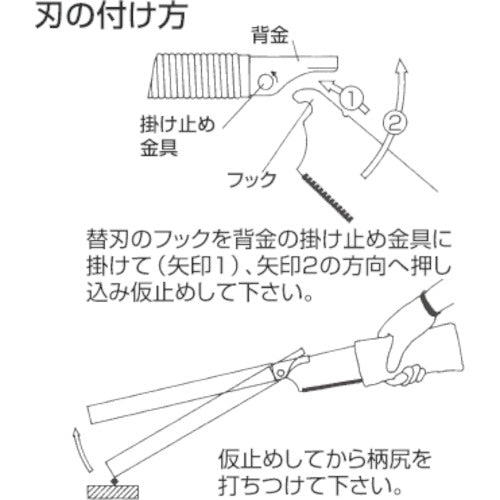 刃の付け方

背金

①

②

掛け止め金具

フック

替刃のフックを背金の掛け止め金具に掛けて（矢印1）、矢印2の方向へ押し込み仮止めして下さい。

仮止めしてから柄尻を打ちつけて下さい。