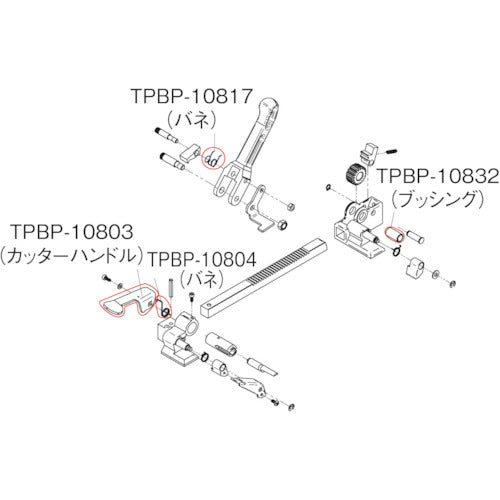 TPBP-10817
(バネ)

TPBP-10832
(ブッシング)

TPBP-10803
(カッターハンドル)

TPBP-10804
(バネ)