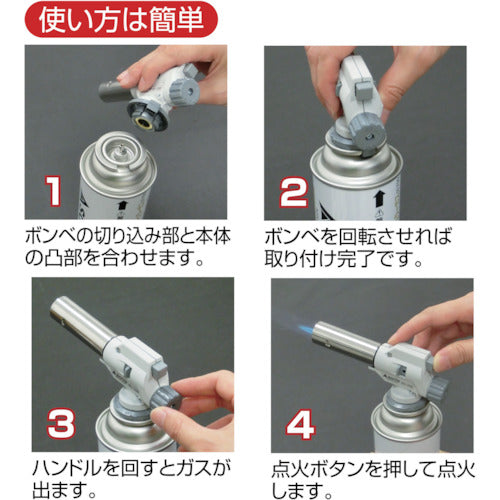 使い方は簡単

1

ボンベの切り込み部と本体の凸部を合わせます。

2

ボンベを回転させれば取り付け完了です。

3

ハンドルを回すとガスが出ます。

4

点火ボタンを押して点火します。