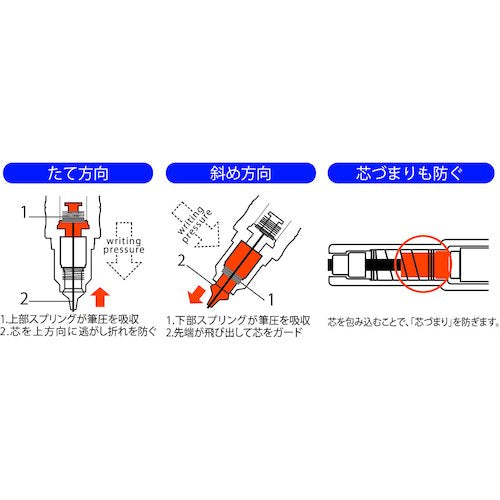 たて方向

1

writing pressure

2

1.上部スプリングが筆圧を吸収
2.芯を上方向に逃がし折れを防ぐ

斜め方向

writing pressure

2

1

1.下部スプリングが筆圧を吸収
2.先端が飛び出して芯をガード

芯づまりも防ぐ

芯を包み込むことで、「芯づまり」を防ぎます。