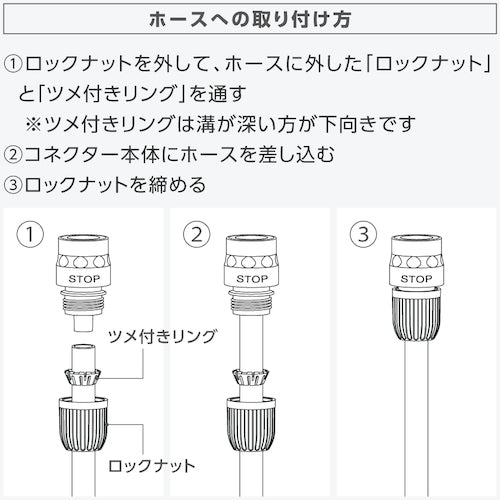 ホースへの取り付け方

①ロックナットを外して、ホースに外した「ロックナット」と「ツメ付きリング」を通す
※ツメ付きリングは溝が深い方が下向きです
②コネクター本体にホースを差し込む
③ロックナットを締める

①

STOP

ツメ付きリング

ロックナット

②

STOP

③

STOP