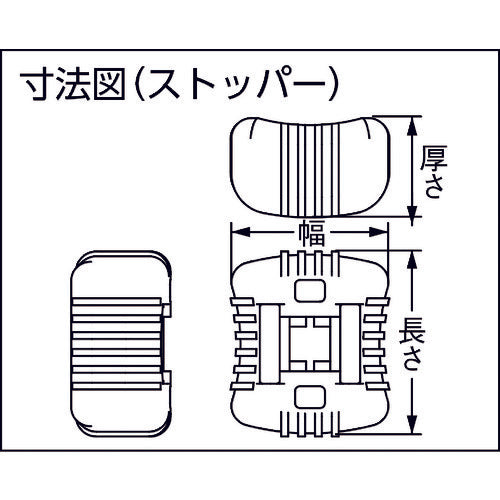 寸法図（ストッパー）

厚さ

幅

長さ