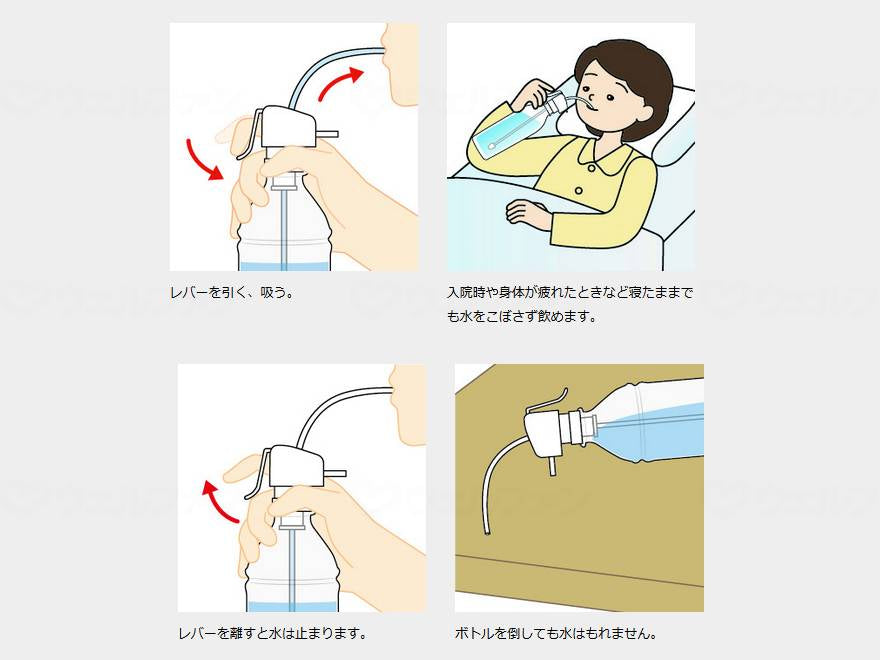 レバーを引く、吸う。

入院時や身体が疲れたときなど寝たままでも水をこぼさず飲めます。

レバーを離すと水は止まります。

ボトルを倒しても水はもれません。