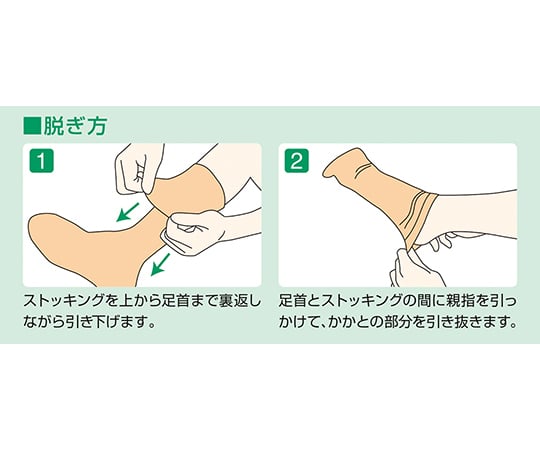 ■脱ぎ方

1

ストッキングを上から足首まで裏返しながら引き下げます。

2

足首とストッキングの間に親指を引っかけて、かかとの部分を引き抜きます。