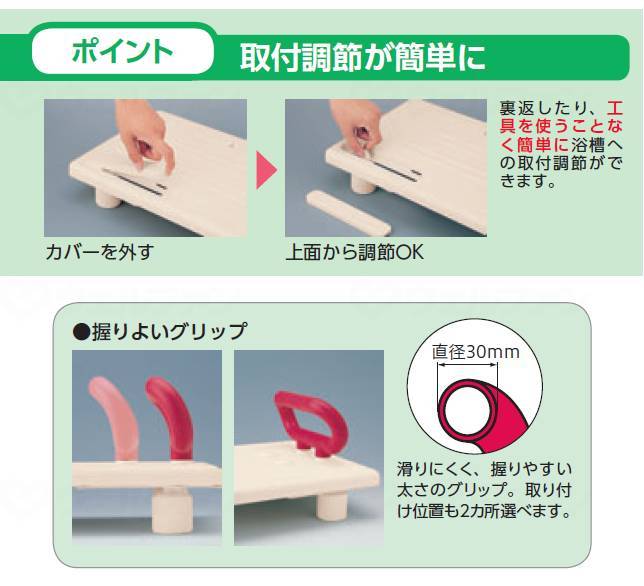 ポイント 取付調節が簡単に

カバーを外す

上面から調節OK

裏返したり、工具を使うことなく簡単に浴槽への取付調節ができます。

●握りよいグリップ

直径30mm

滑りにくく、握りやすい太さのグリップ。取り付け位置も2カ所選べます。