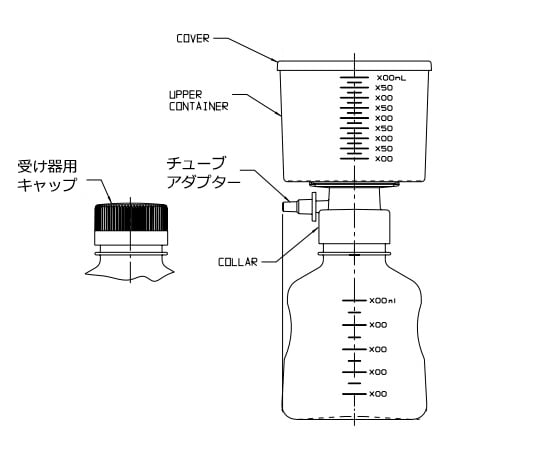 COVER

UPPER CONTAINER

X00mL
X50
X00
X50
X00
X50
X00
X50
X00

受け器用
キャップ

チューブ
アダプター

COLLAR

X00ml
X00
X00
X00
X00