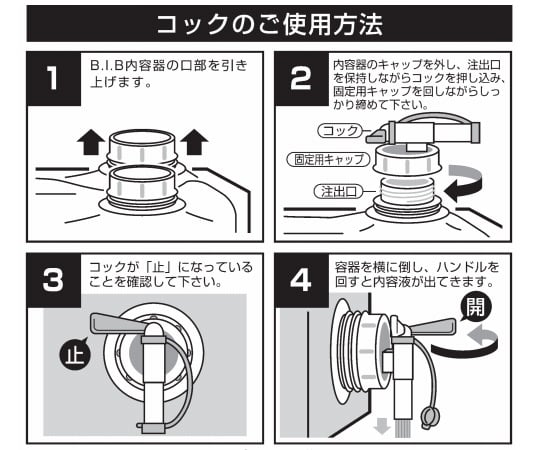 コックのご使用方法

1
B.I.B内容器の口部を引き上げます。

2
内容器のキャップを外し、注出口を保持しながらコックを押し込み、固定用キャップを回しながらしっかり締めて下さい。

コック
固定用キャップ
注出口

3
コックが「止」になっていることを確認して下さい。

止

4
容器を横に倒し、ハンドルを回すと内容液が出てきます。

開