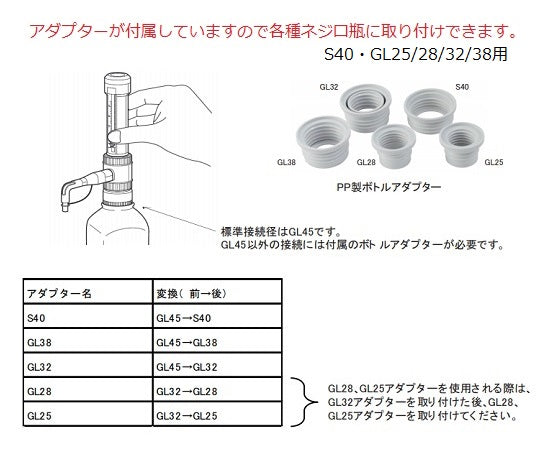 アダプターが付属していますので各種ネジ口瓶に取り付けできます。

S40・GL25/28/32/38用

GL32
S40
GL38
GL28
GL25

PP製ボトルアダプター

標準接続径はGL45です。
GL45以外の接続には付属のボトルアダプターが必要です。

| アダプター名 | 変換（前→後） |
|---|---|
| S40 | GL45→S40 |
| GL38 | GL45→GL38 |
| GL32 | GL45→GL32 |
| GL28 | GL32→GL28 |
| GL25 | GL32→GL25 |

GL28、GL25アダプターを使用される際は、GL32アダプターを取り付けた後、GL28、GL25アダプターを取り付けてください。