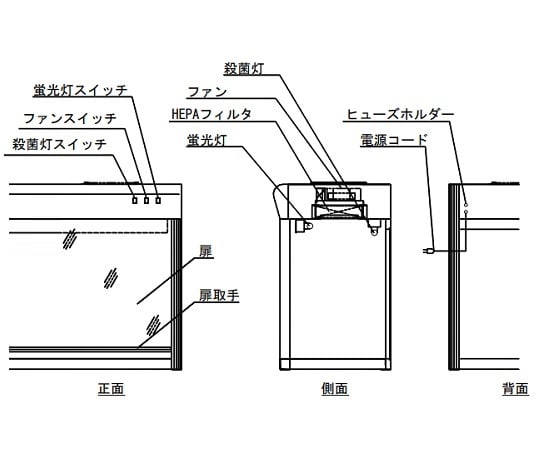 蛍光灯スイッチ
ファンスイッチ
殺菌灯スイッチ
扉
扉取手
正面

殺菌灯
ファン
HEPAフィルタ
蛍光灯
側面

ヒューズホルダー
電源コード
背面