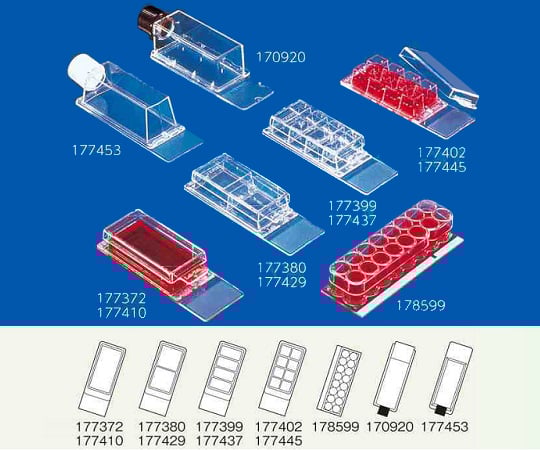 170920

177453

177402
177445

177399
177437

177380
177429

177372
177410

178599

177372
177410

177380
177429

177399
177437

177402
177445

178599

170920

177453