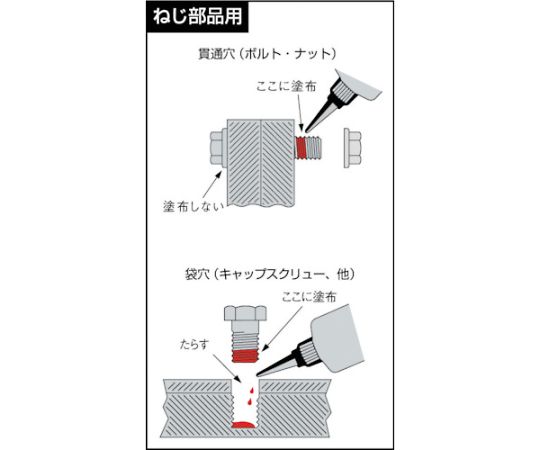 ねじ部品用

貫通穴（ボルト・ナット）

ここに塗布

塗布しない

袋穴（キャップスクリュー、他）

ここに塗布

たらす