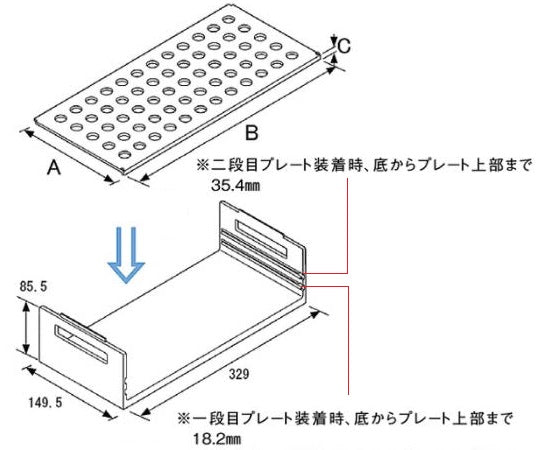 C

B

A

※二段目プレート装着時、底からプレート上部まで 35.4㎜

85.5

329

149.5

※一段目プレート装着時、底からプレート上部まで 18.2㎜