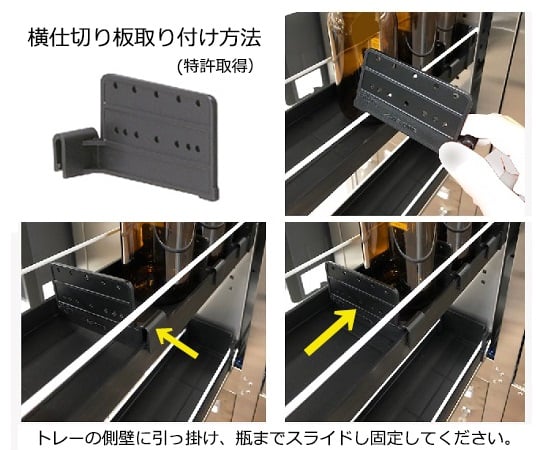 横仕切り板取り付け方法
(特許取得)

トレーの側壁に引っ掛け、瓶までスライドし固定してください。