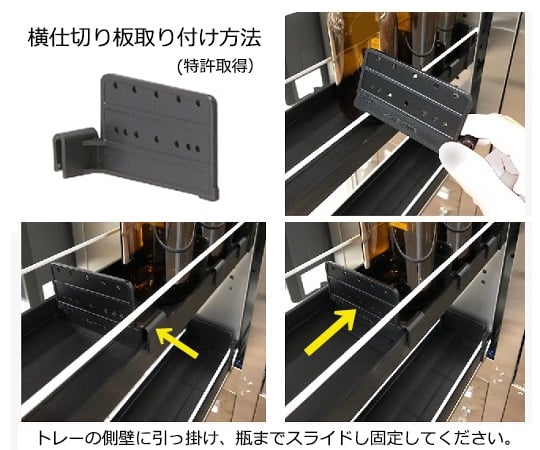 横仕切り板取り付け方法
(特許取得)

トレーの側壁に引っ掛け、瓶までスライドし固定してください。