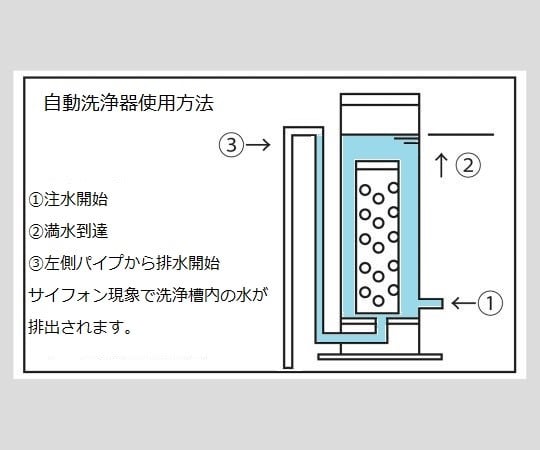 自動洗浄器使用方法

①注水開始

②満水到達

③左側パイプから排水開始

サイフォン現象で洗浄槽内の水が排出されます。

③→

↑②

←①