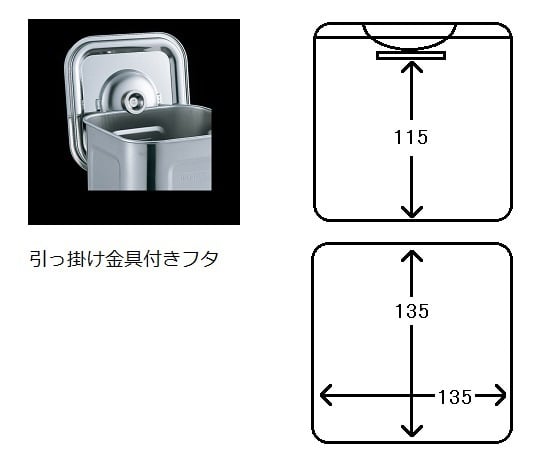 引っ掛け金具付きフタ

115

135

135