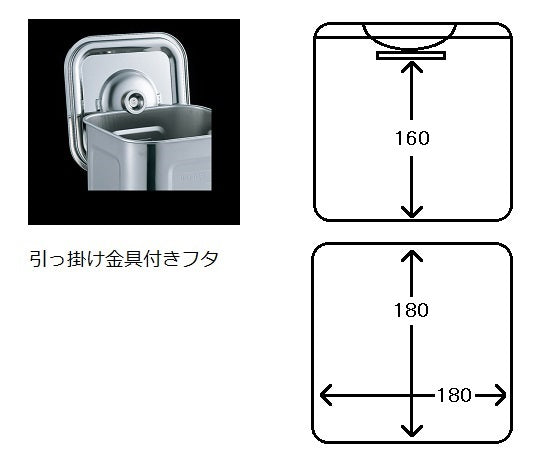 引っ掛け金具付きフタ

160

180

180