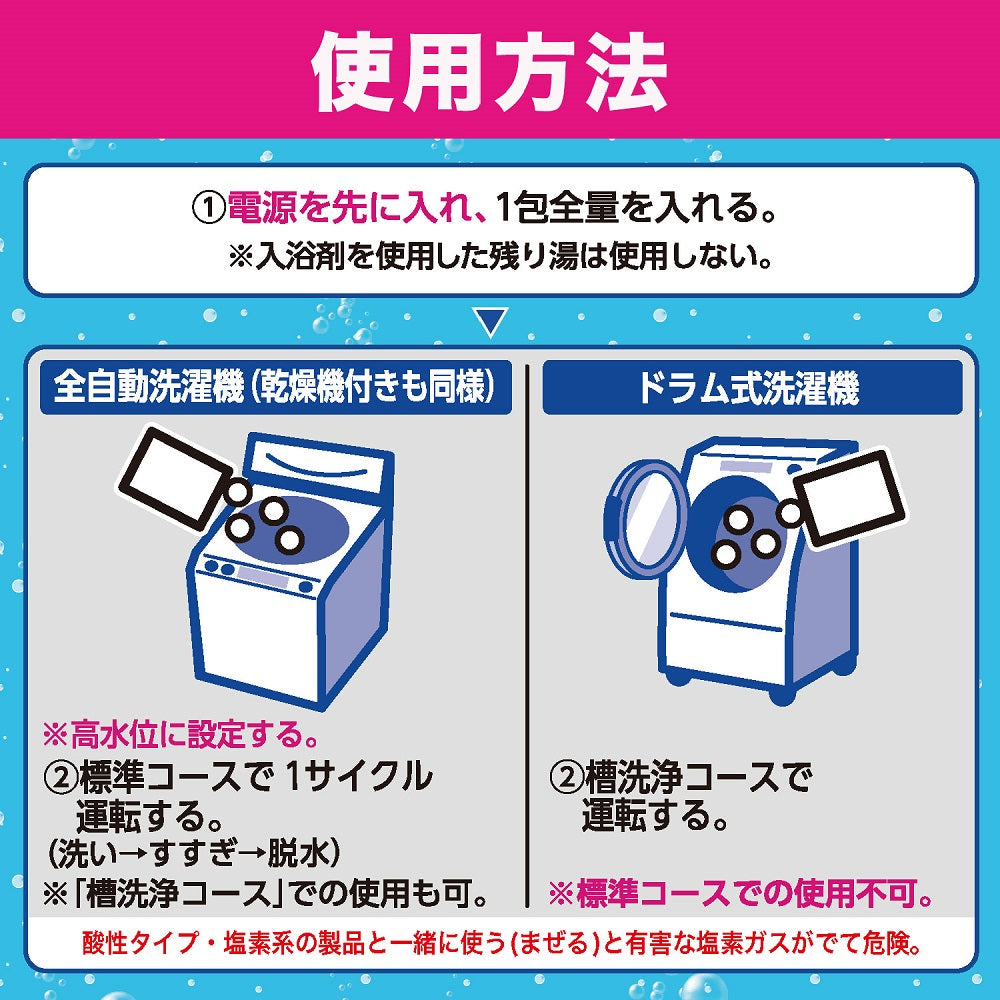 使用方法

①電源を先に入れ、1包全量を入れる。
※入浴剤を使用した残り湯は使用しない。

全自動洗濯機（乾燥機付きも同様）

※高水位に設定する。
②標準コースで 1サイクル運転する。
（洗い→すすぎ→脱水）
※「槽洗浄コース」での使用も可。

ドラム式洗濯機

②槽洗浄コースで運転する。

※標準コースでの使用不可。

酸性タイプ・塩素系の製品と一緒に使う（まぜる）と有害な塩素ガスがでて危険。