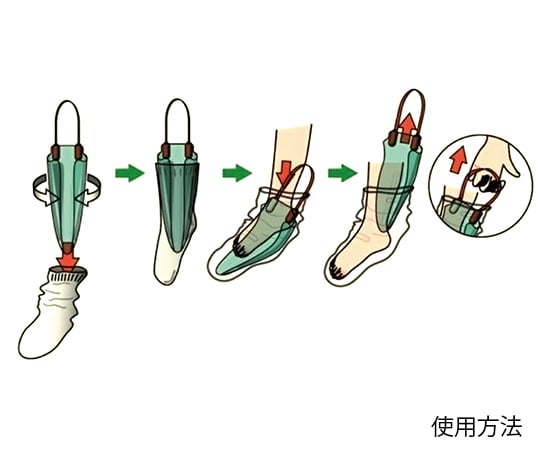 使用方法