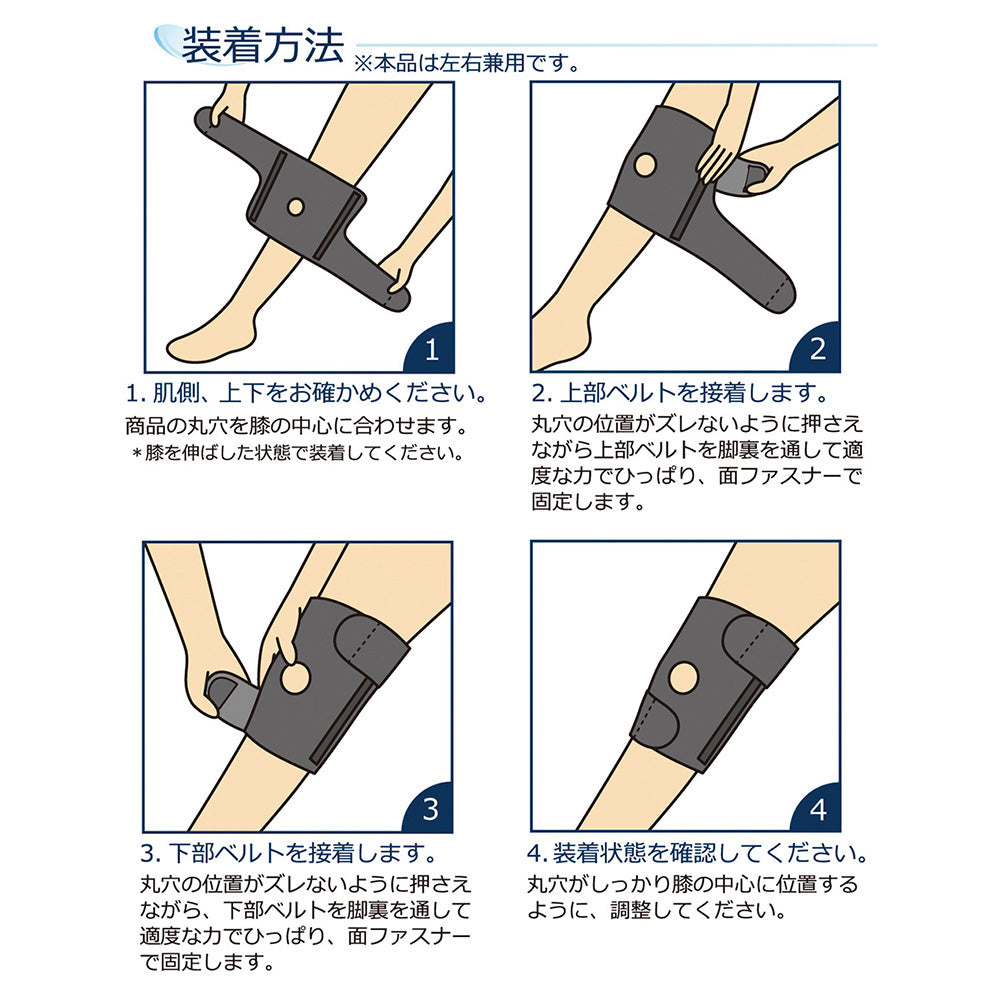 装着方法 ※本品は左右兼用です。

1

1. 肌側、上下をお確かめください。
商品の丸穴を膝の中心に合わせます。
＊膝を伸ばした状態で装着してください。

2

2. 上部ベルトを接着します。
丸穴の位置がズレないように押さえながら上部ベルトを脚裏を通して適度な力でひっぱり、面ファスナーで固定します。

3

3. 下部ベルトを接着します。
丸穴の位置がズレないように押さえながら、下部ベルトを脚裏を通して適度な力でひっぱり、面ファスナーで固定します。

4

4. 装着状態を確認してください。
丸穴がしっかり膝の中心に位置するように、調整してください。